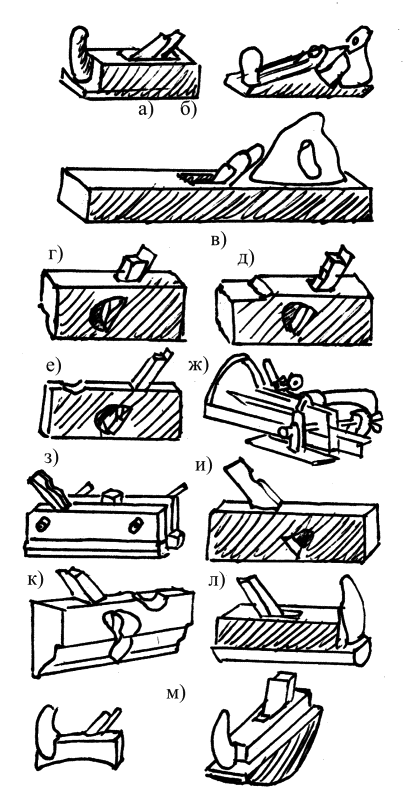 а) б)

в)

г) д)

е) ж)

з) и)

к) л)

м)